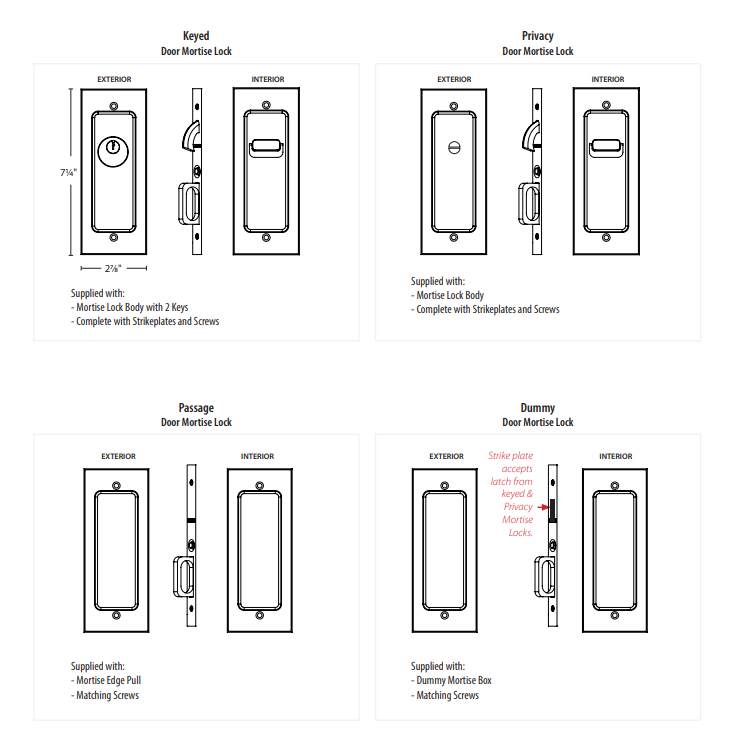 Keyed
Door Mortise Lock

EXTERIOR

INTERIOR

7¼"

2⅞"

Supplied with:
- Mortise Lock Body with 2 Keys
- Complete with Strikeplates and Screws

Privacy
Door Mortise Lock

EXTERIOR

INTERIOR

Supplied with:
- Mortise Lock Body
- Complete with Strikeplates and Screws

Passage
Door Mortise Lock

EXTERIOR

INTERIOR

Supplied with:
- Mortise Edge Pull
- Matching Screws

Dummy
Door Mortise Lock

EXTERIOR

Strike plate accepts latch from keyed & Privacy Mortise Locks.

INTERIOR

Supplied with:
- Dummy Mortise Box
- Matching Screws