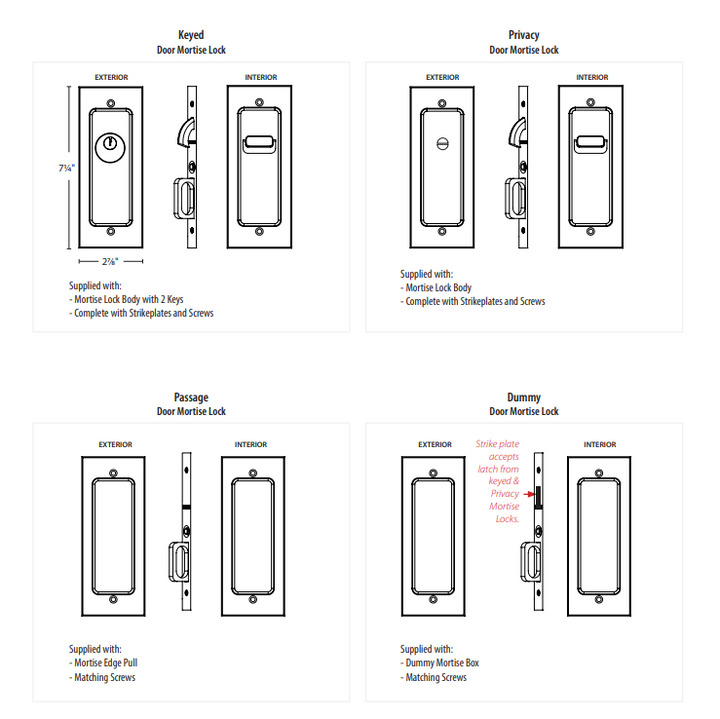 Keyed
Door Mortise Lock

EXTERIOR

INTERIOR

7¼"

2⅞"

Supplied with:
- Mortise Lock Body with 2 Keys
- Complete with Strikeplates and Screws

Privacy
Door Mortise Lock

EXTERIOR

INTERIOR

Supplied with:
- Mortise Lock Body
- Complete with Strikeplates and Screws

Passage
Door Mortise Lock

EXTERIOR

INTERIOR

Supplied with:
- Mortise Edge Pull
- Matching Screws

Dummy
Door Mortise Lock

EXTERIOR

Strike plate accepts latch from keyed & Privacy Mortise Locks.

INTERIOR

Supplied with:
- Dummy Mortise Box
- Matching Screws