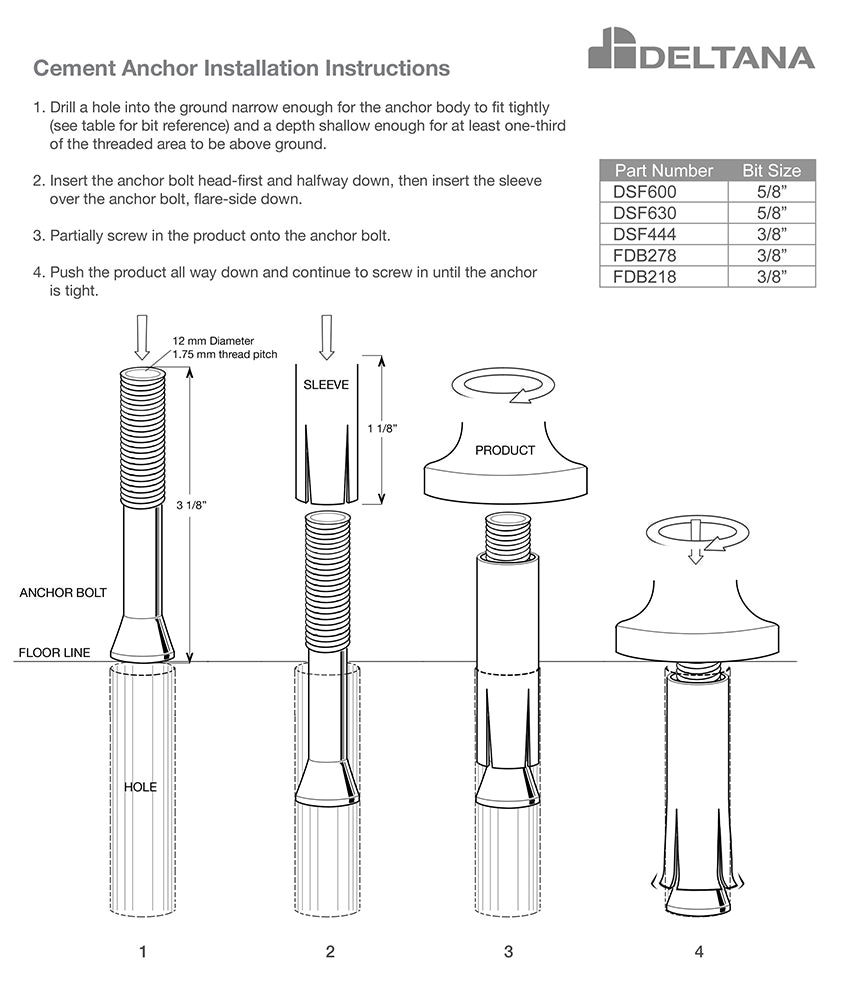 DELTANA

Cement Anchor Installation Instructions

1. Drill a hole into the ground narrow enough for the anchor body to fit tightly (see table for bit reference) and a depth shallow enough for at least one-third of the threaded area to be above ground.

2. Insert the anchor bolt head-first and halfway down, then insert the sleeve over the anchor bolt, flare-side down.

3. Partially screw in the product onto the anchor bolt.

4. Push the product all way down and continue to screw in until the anchor is tight.

| Part Number | Bit Size |
|---|---|
| DSF600 | 5/8" |
| DSF630 | 5/8" |
| DSF444 | 3/8" |
| FDB278 | 3/8" |
| FDB218 | 3/8" |

12 mm Diameter
1.75 mm thread pitch

3 1/8"

ANCHOR BOLT

FLOOR LINE

HOLE

SLEEVE

1 1/8"

PRODUCT

1

2

3

4